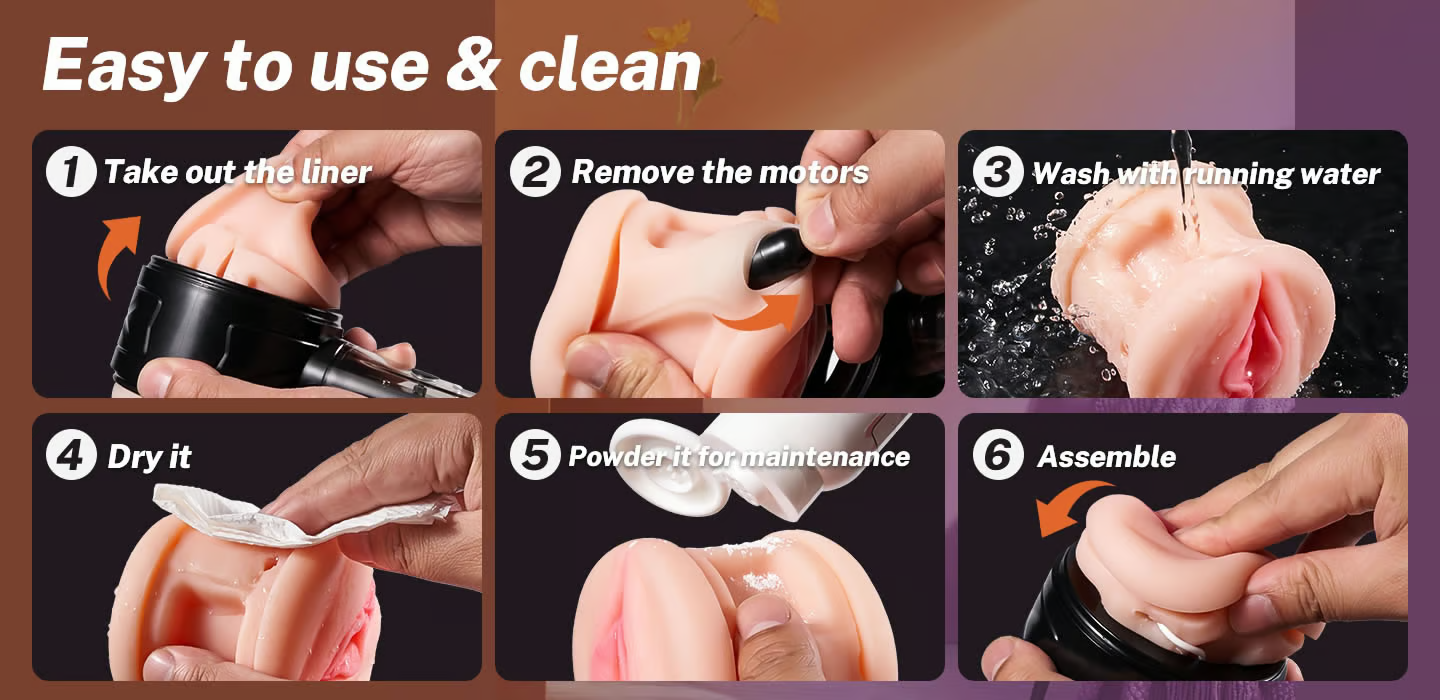 Easy to use & clean

1 Take out the liner

2 Remove the motors

3 Wash with running water

4 Dry it

5 Powder it for maintenance

6 Assemble